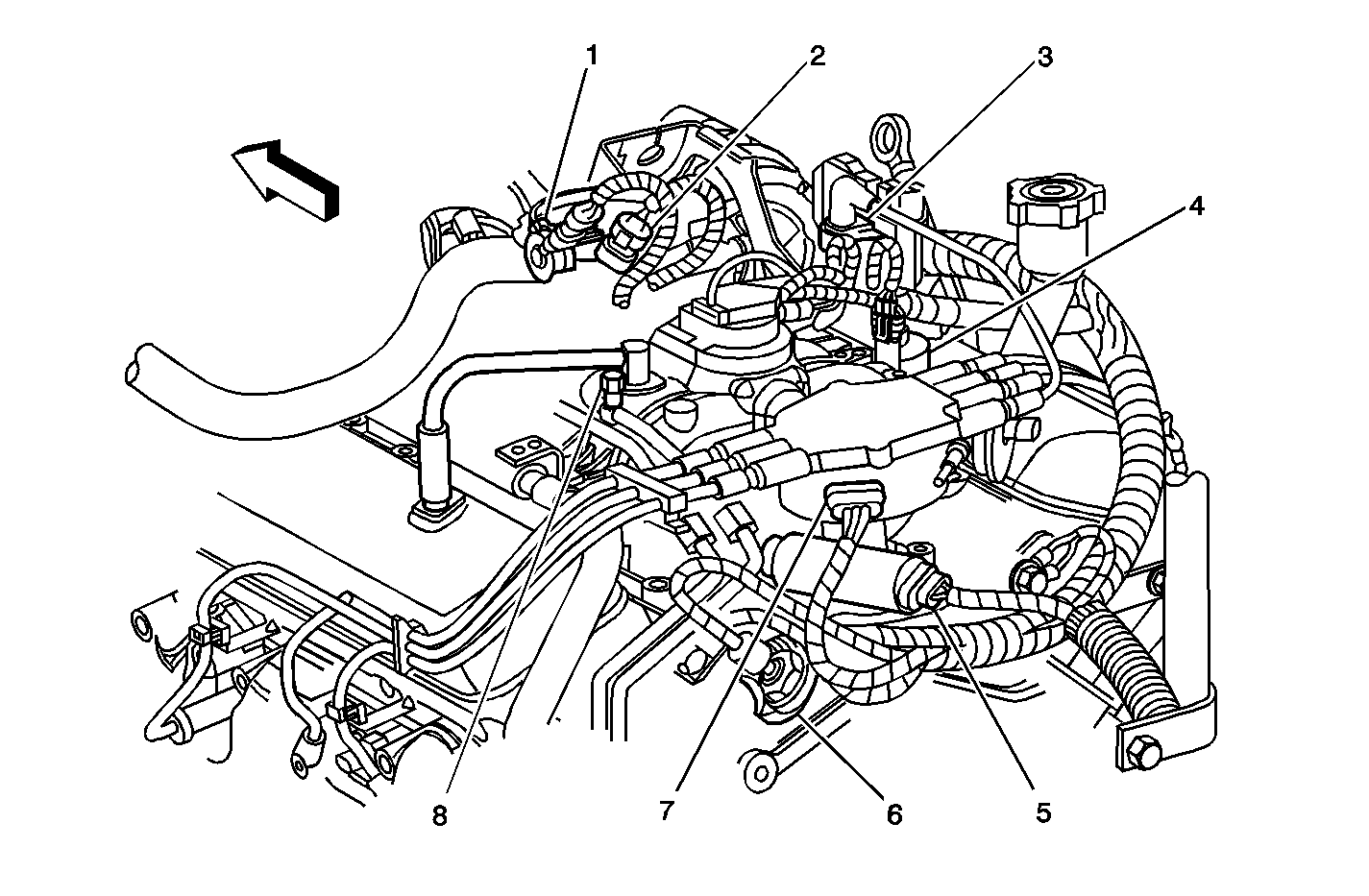 1
2
3
4
8
7
6
5