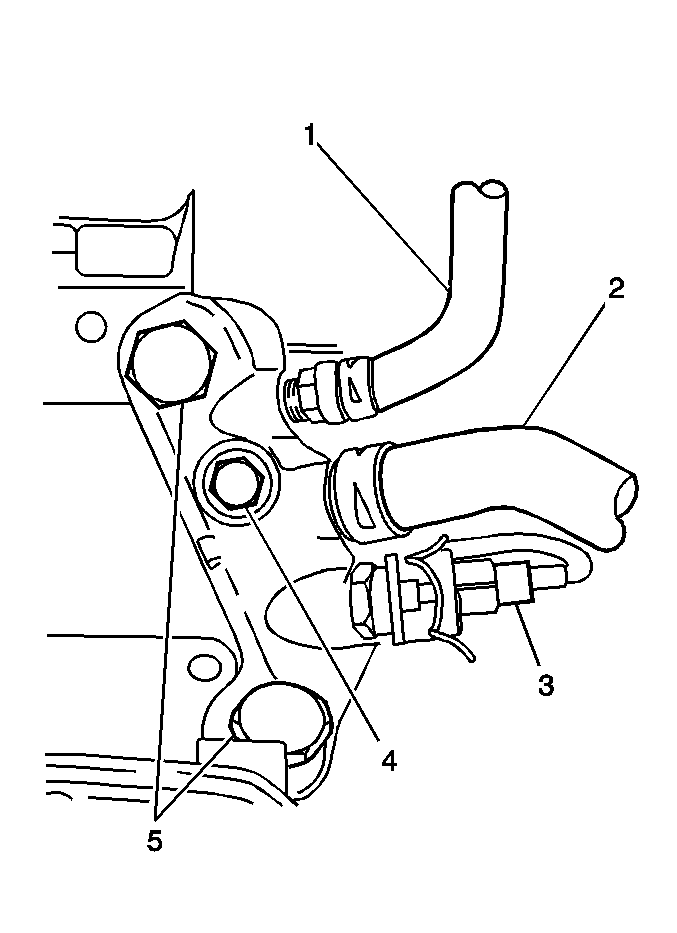 1
2
3
4
5