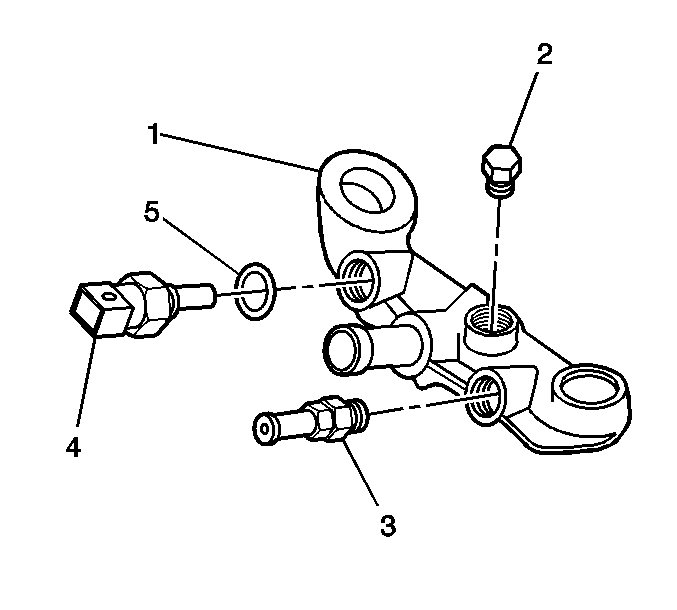 2
1
5
4
3