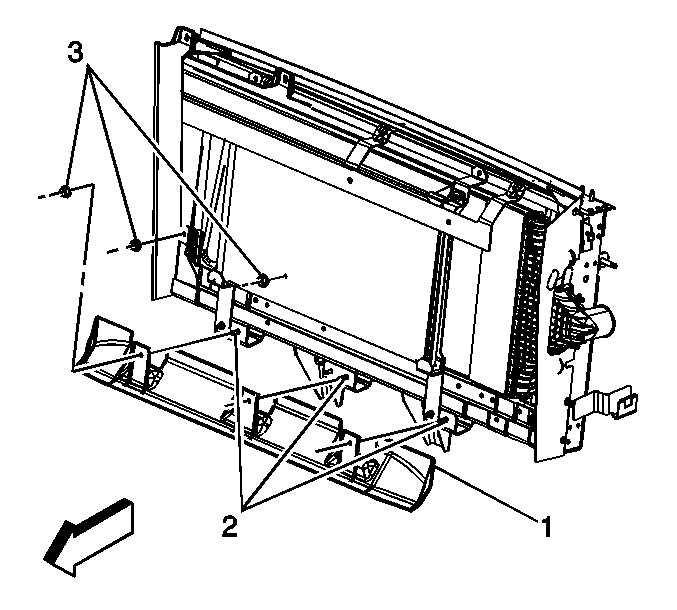 3
2
1