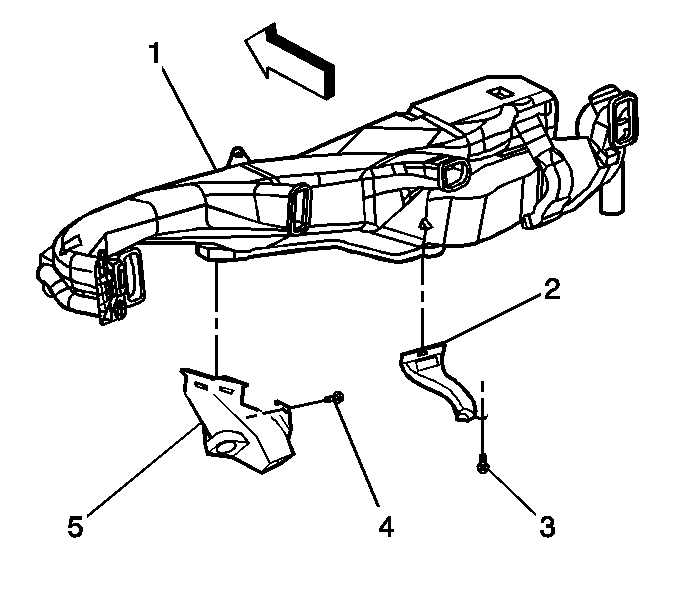 1

2

5

4

3