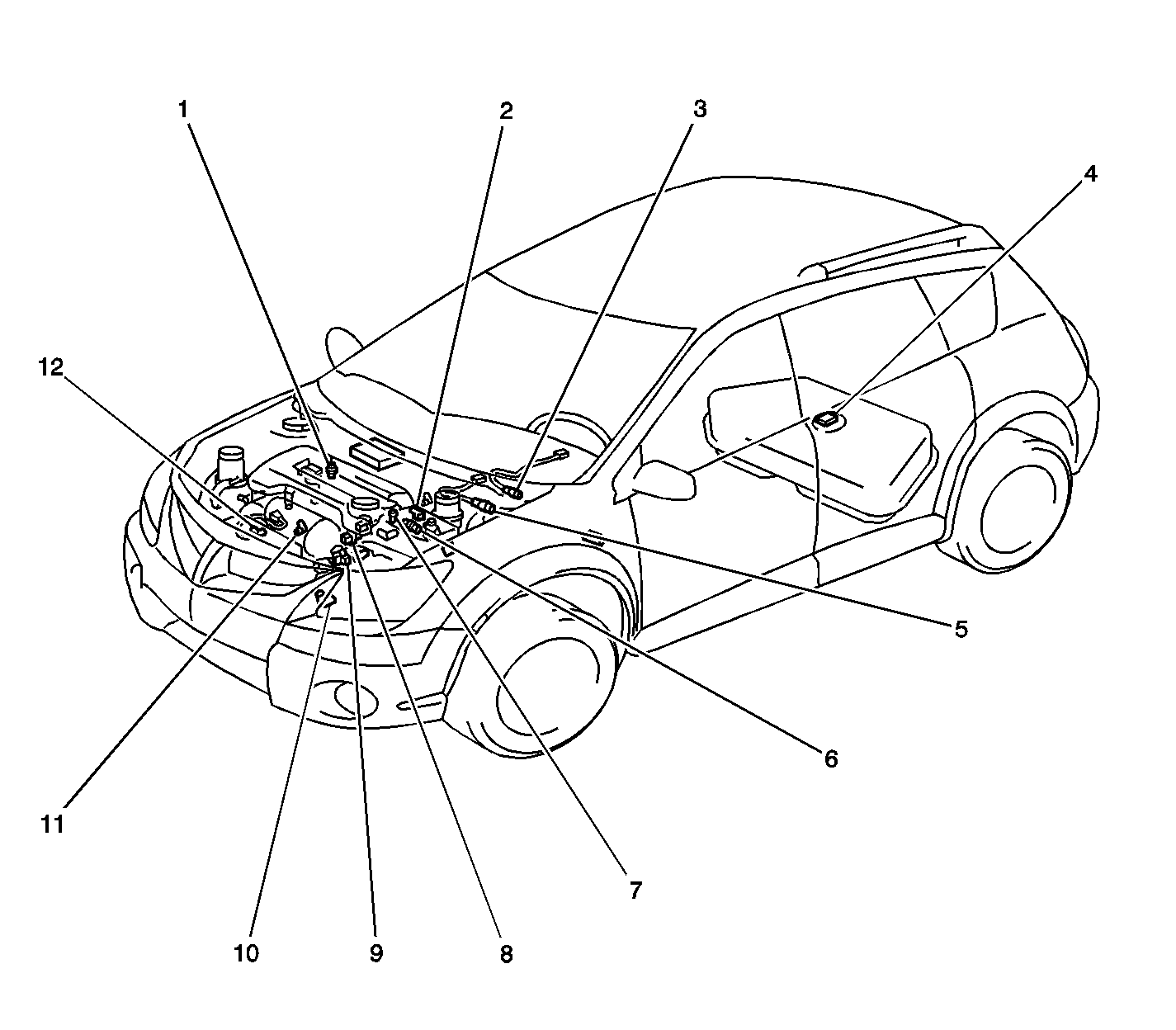 1
2
3
4
12
5
6
11
7
10
9
8