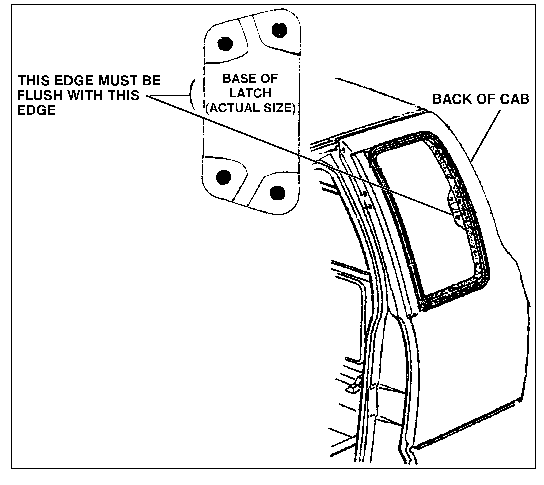 THIS EDGE MUST BE FLUSH WITH THIS EDGE

BASE OF LATCH (ACTUAL SIZE)

BACK OF CAB