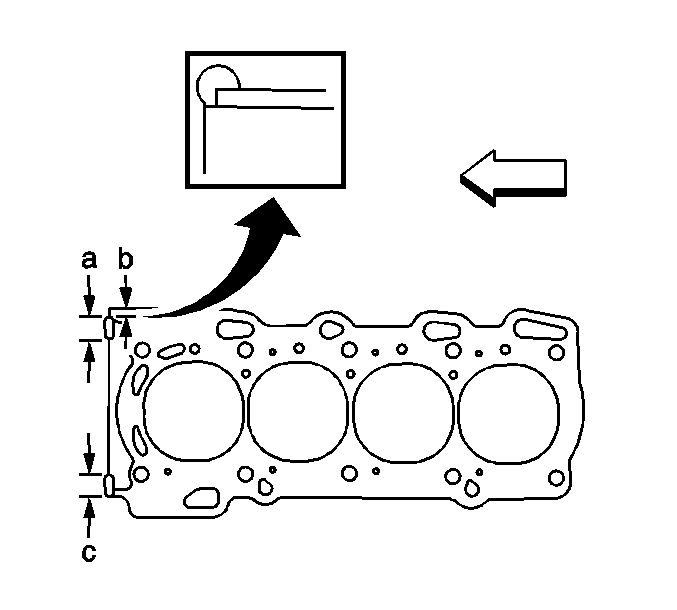 a
b
c