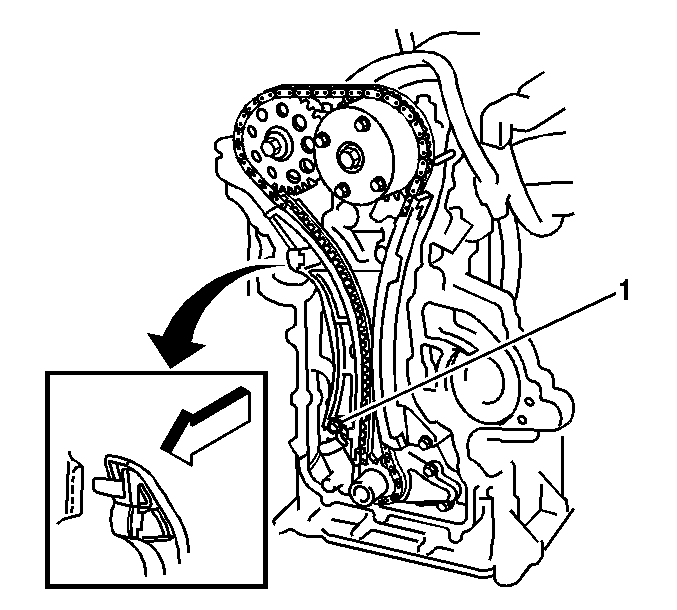 1