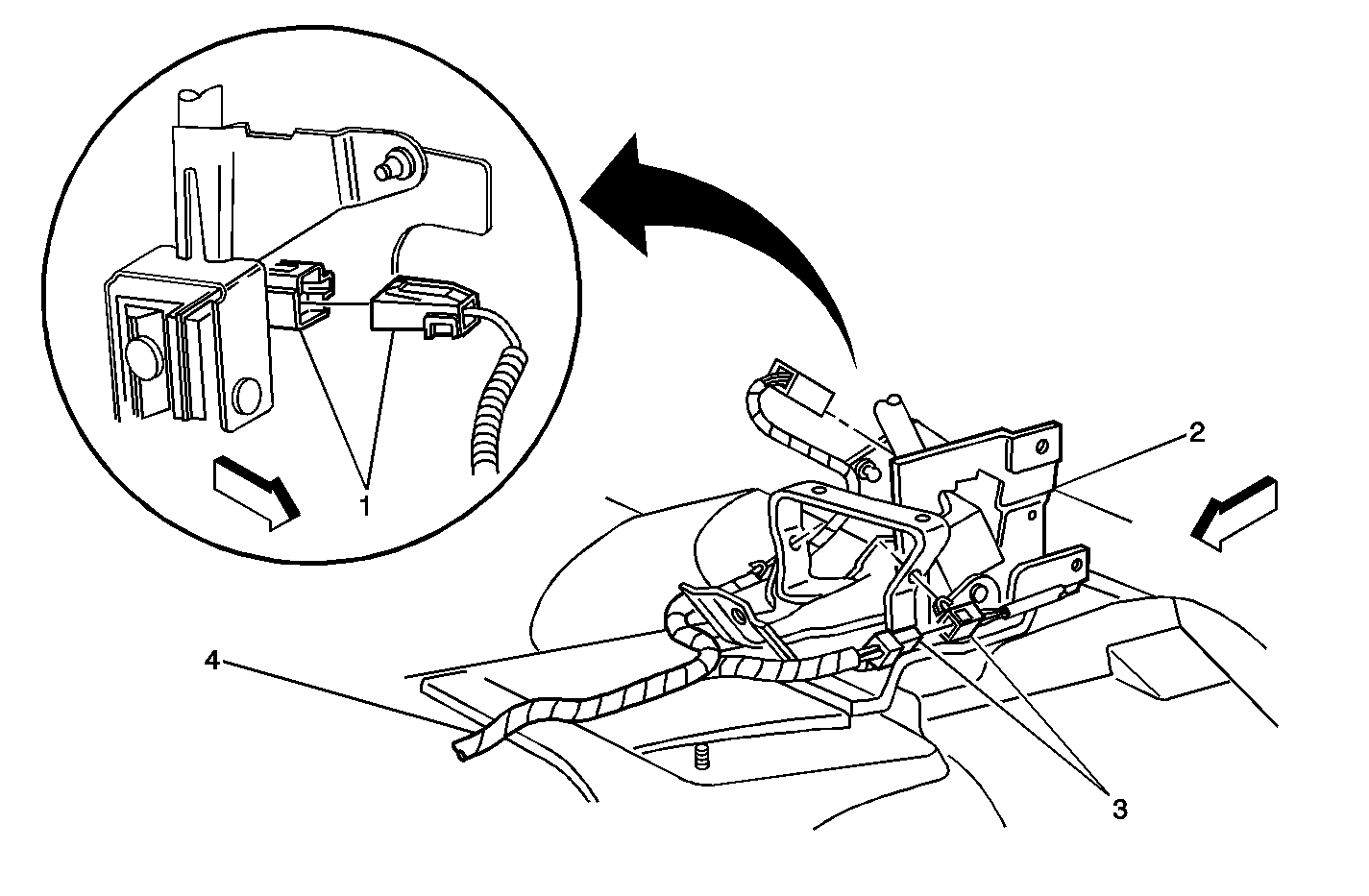 1
2
4
3