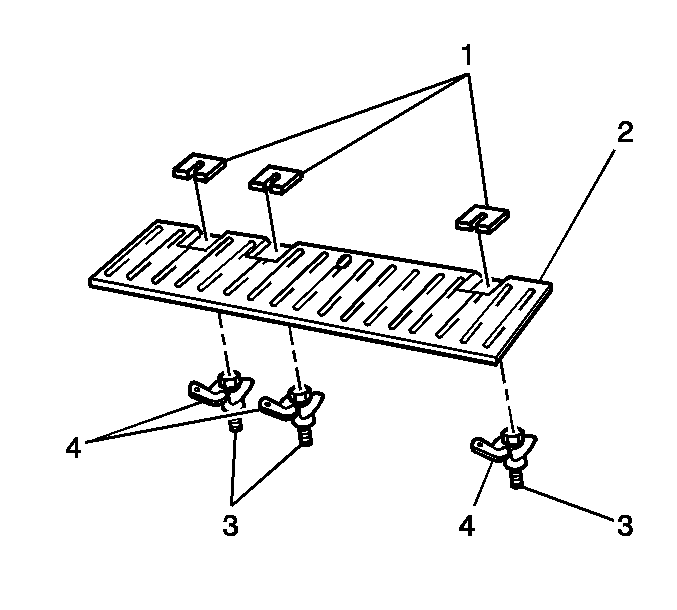 1
2
4
3
4
3