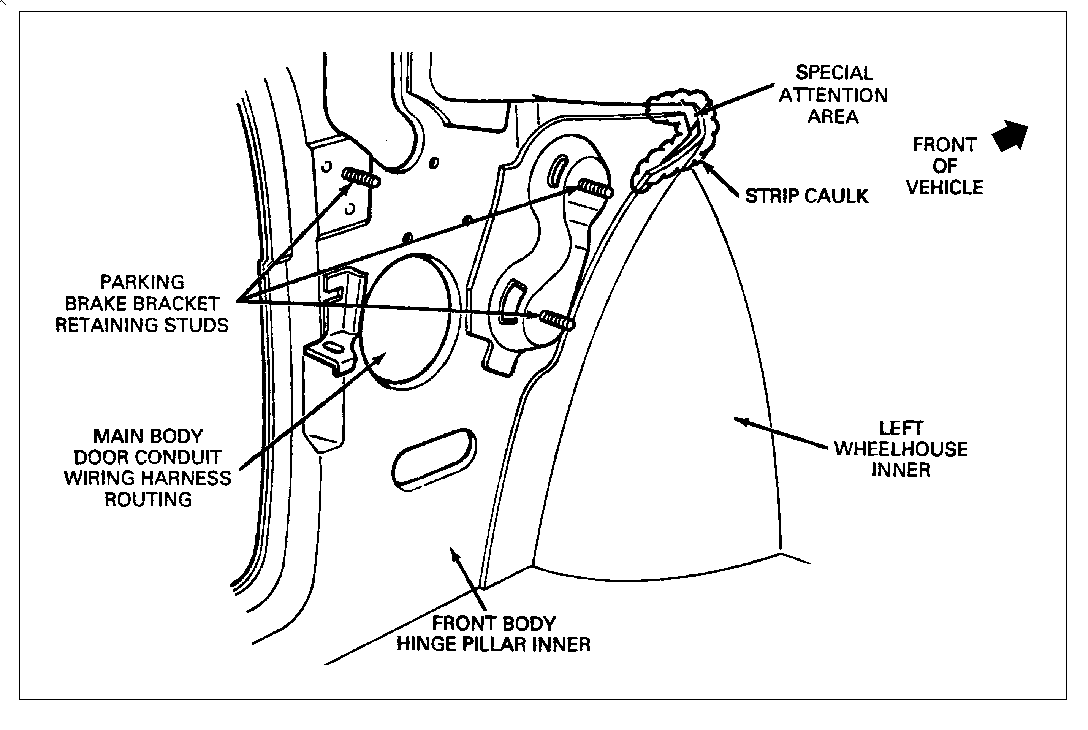 SPECIAL ATTENTION AREA

FRONT OF VEHICLE

STRIP CAULK

PARKING BRAKE BRACKET RETAINING STUDS

MAIN BODY DOOR CONDUIT WIRING HARNESS ROUTING

LEFT WHEELHOUSE INNER

FRONT BODY HINGE PILLAR INNER