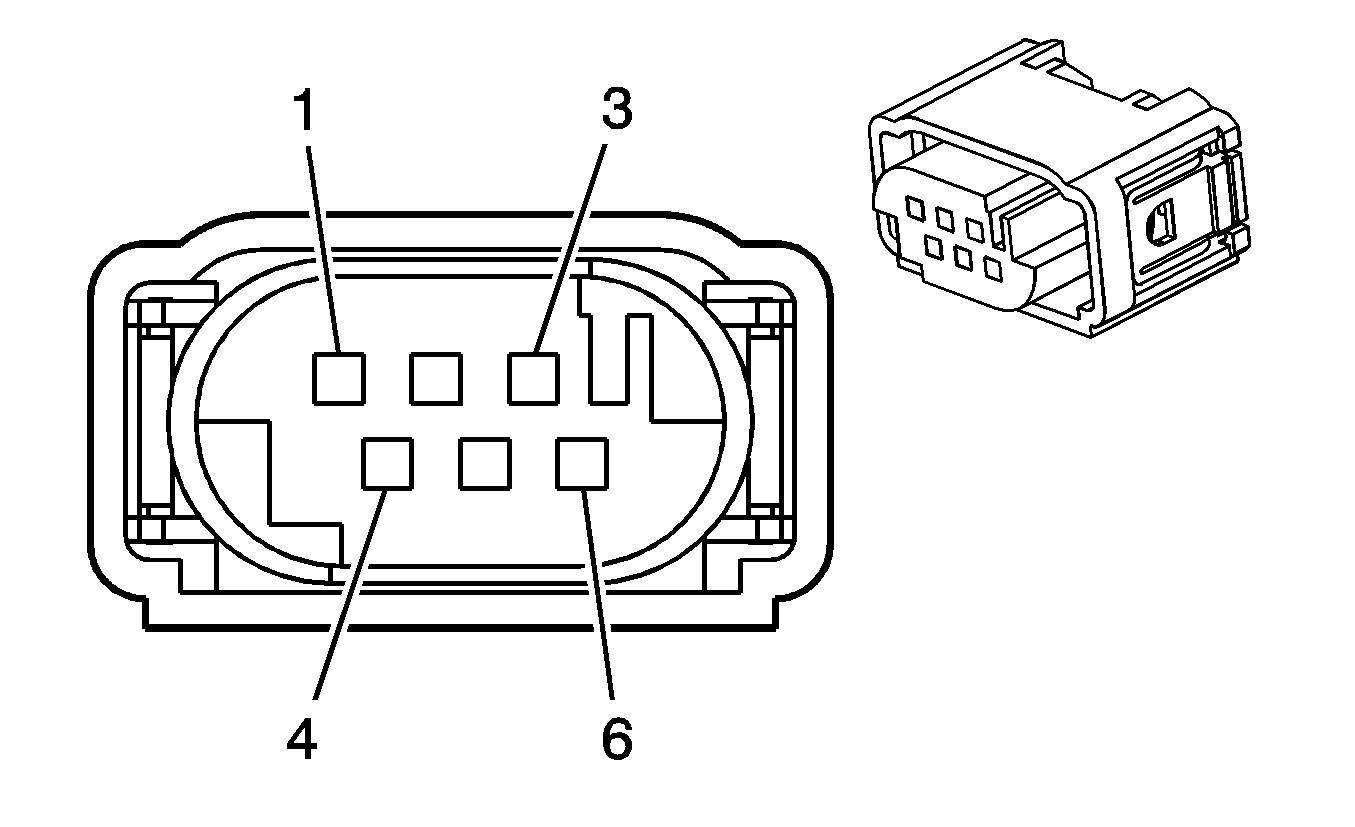 1
3
4
6