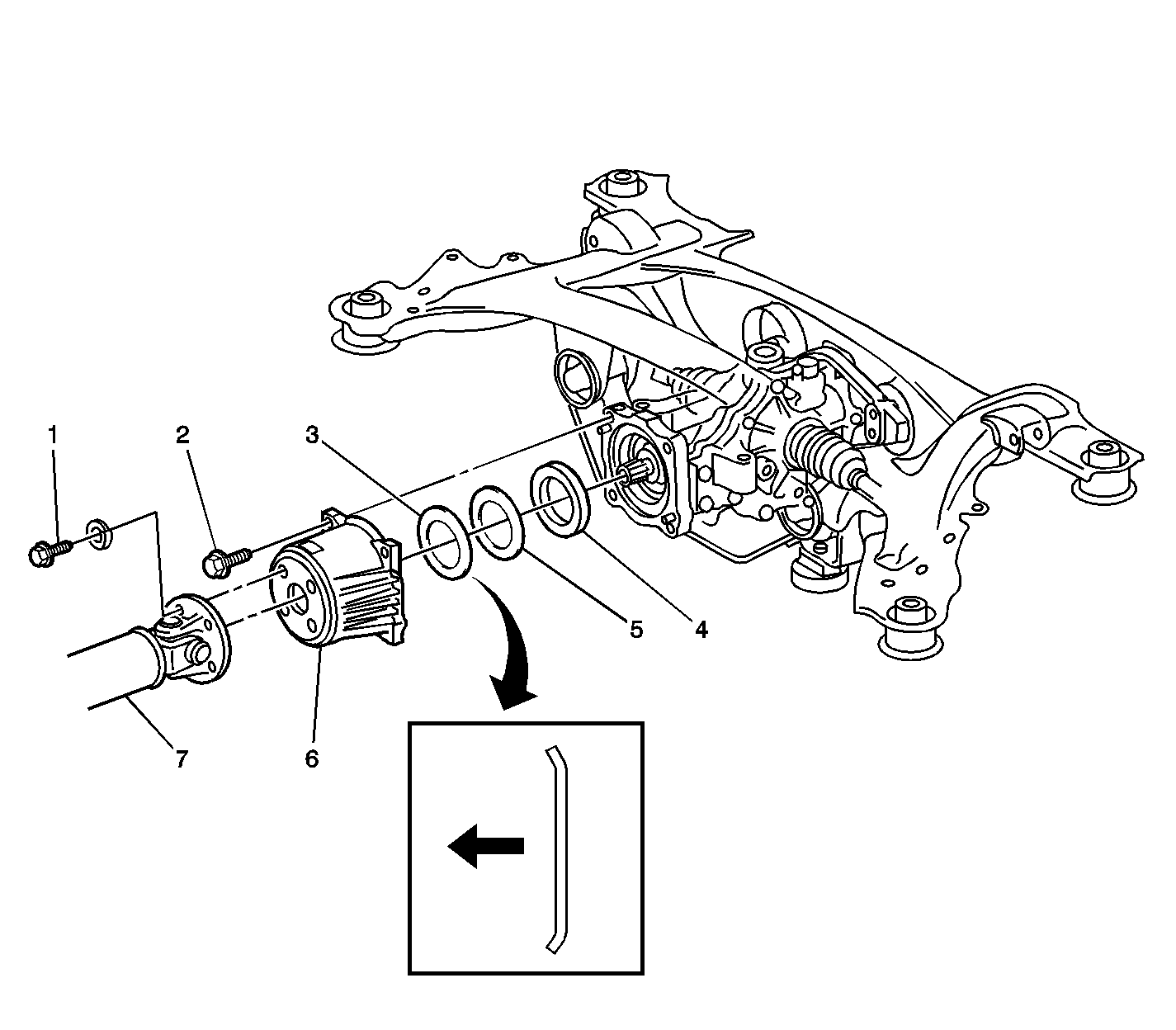 1
2
3
5
4
7
6