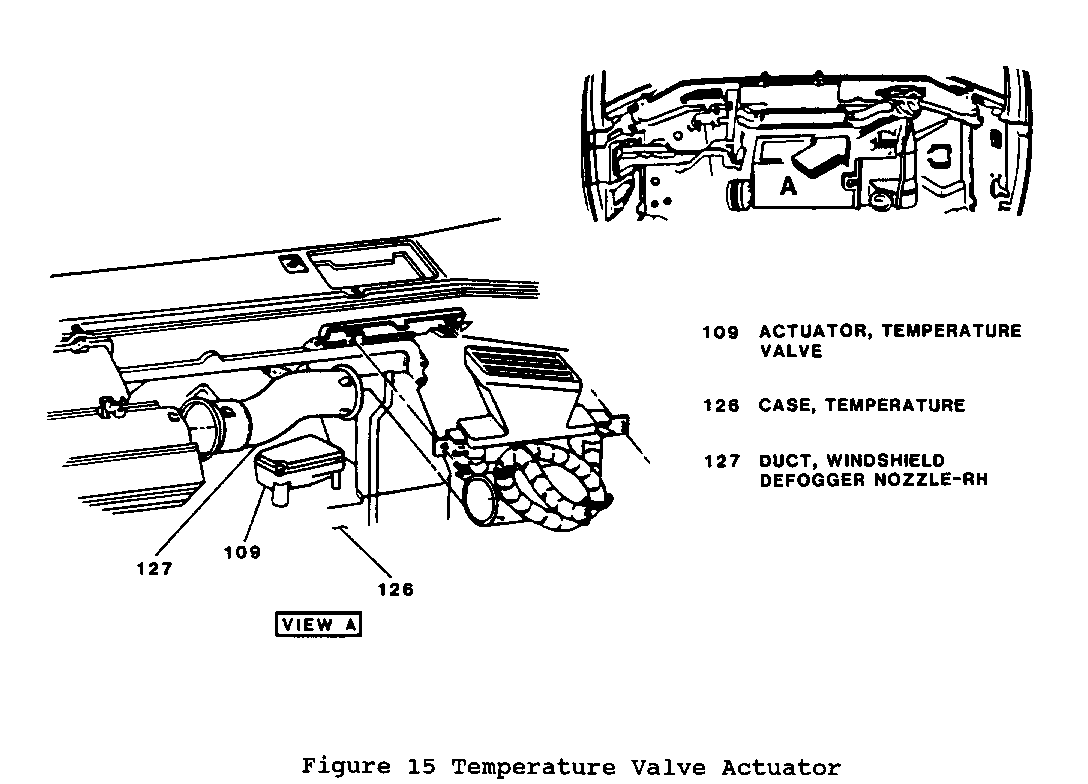 A

109 ACTUATOR, TEMPERATURE VALVE

126 CASE, TEMPERATURE

127 DUCT, WINDSHIELD DEFOGGER NOZZLE-RH

127

109

126

VIEW A

Figure 15 Temperature Valve Actuator