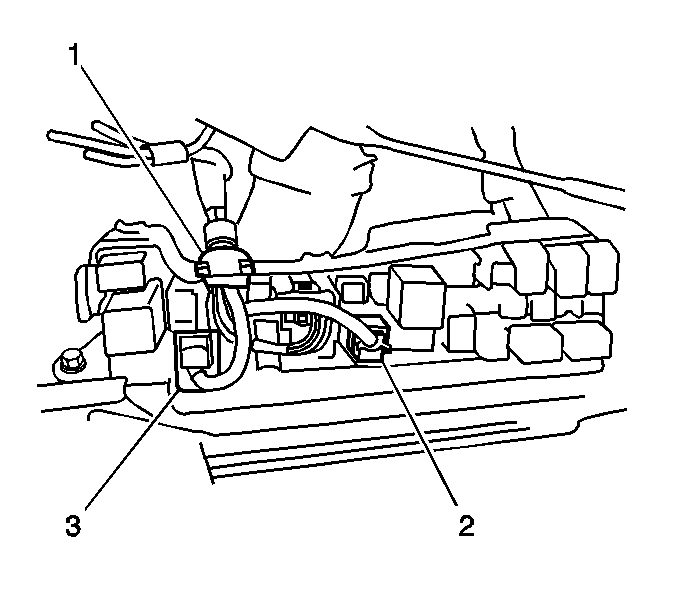 1
3
2