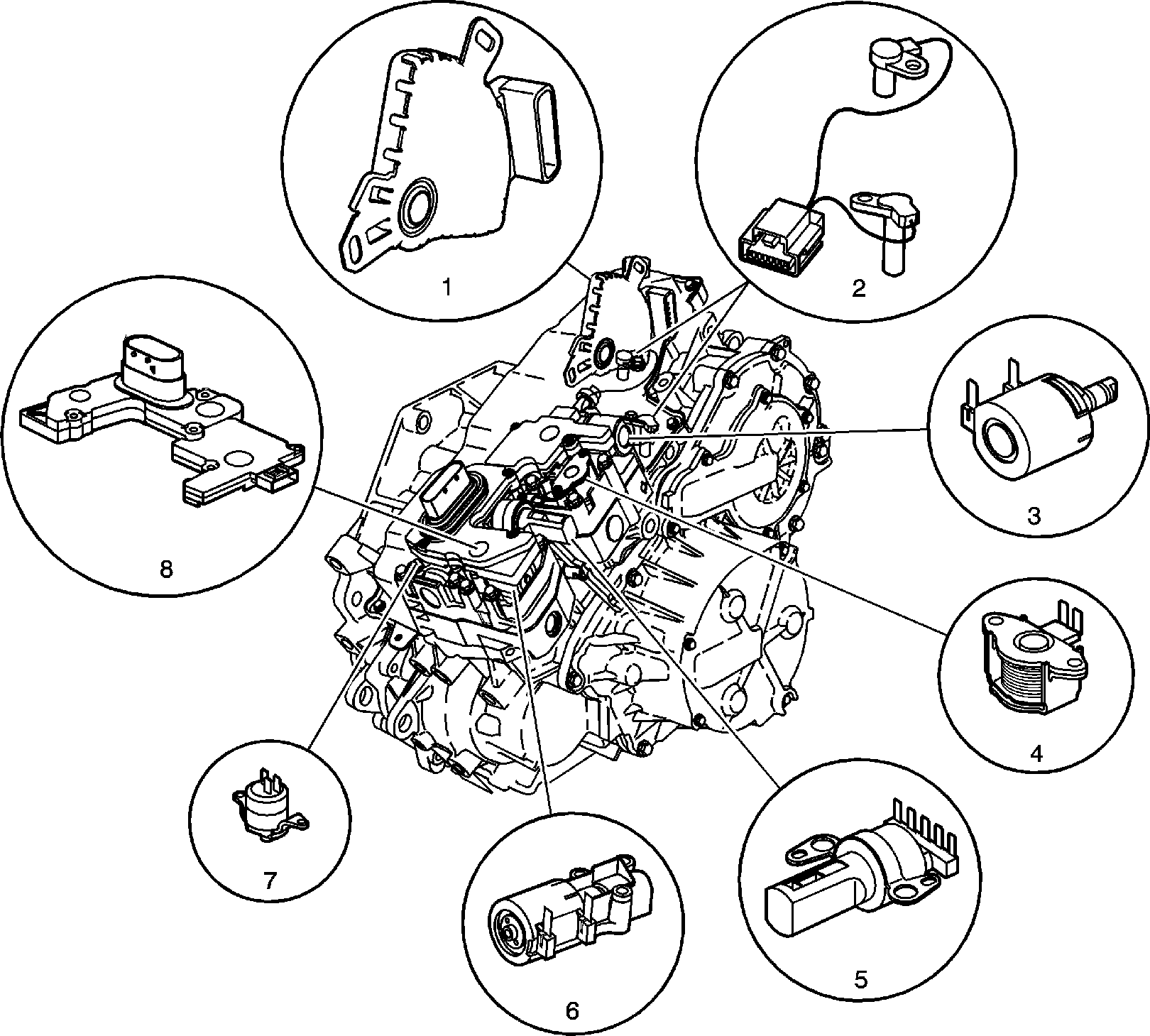 1
2
8
3
4
7
6
5