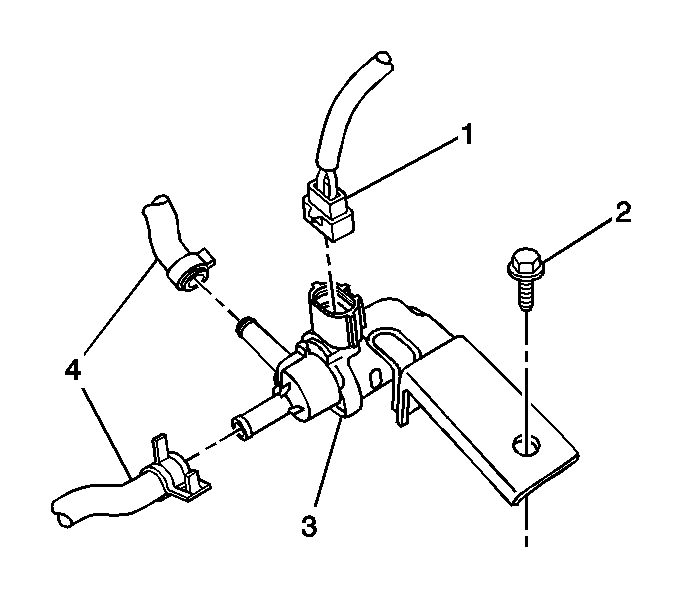 1
2
4
3