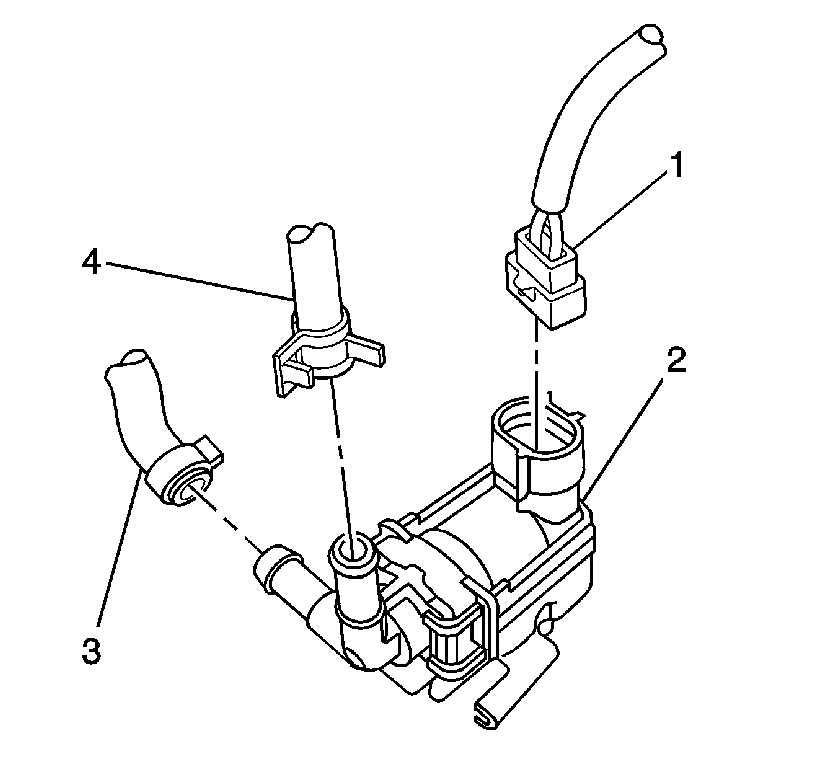 1
4
2
3