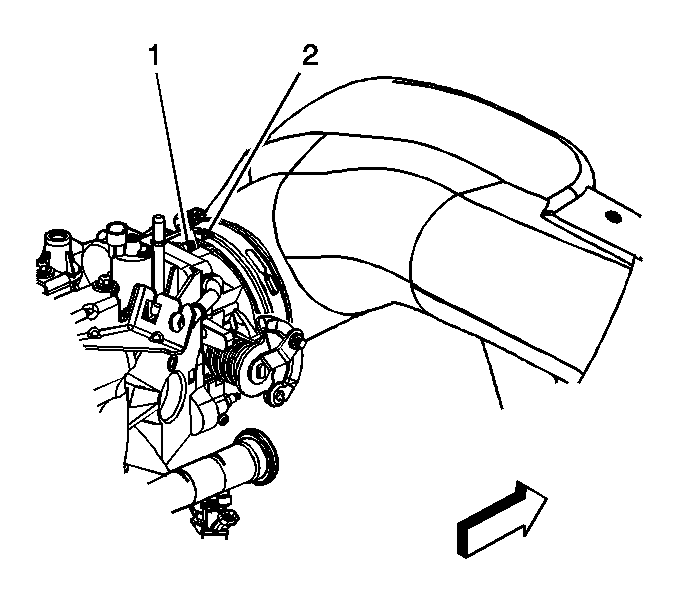 1
2