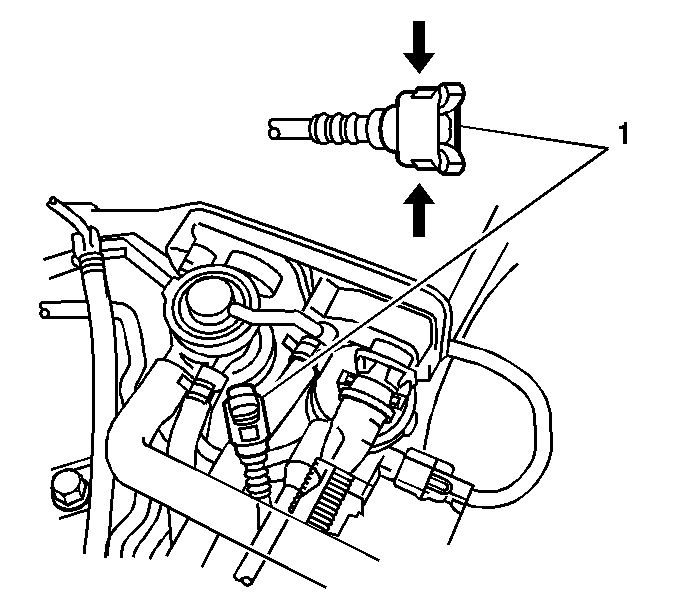 1