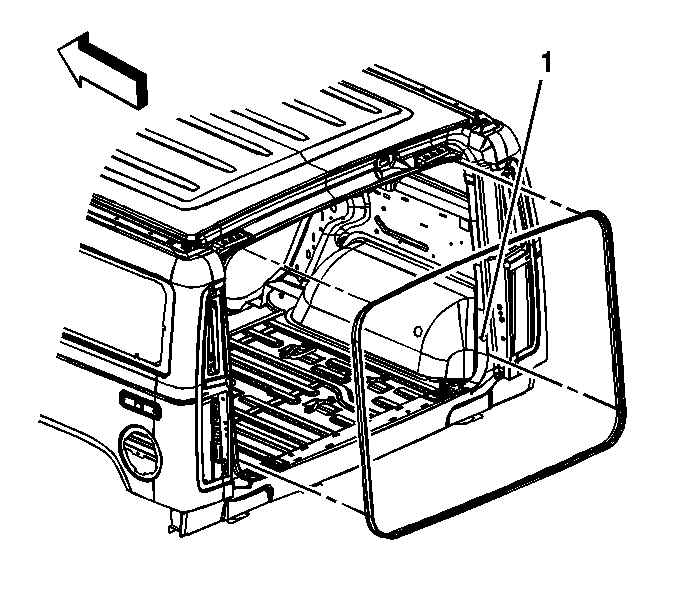 1