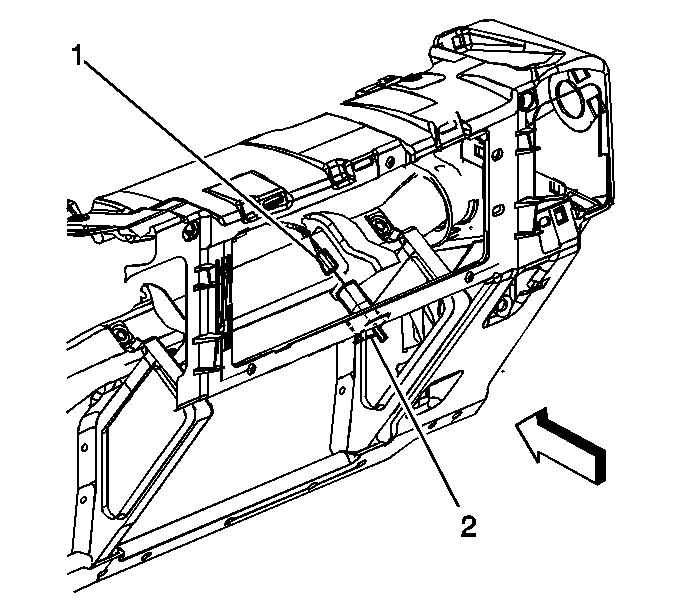 1
2