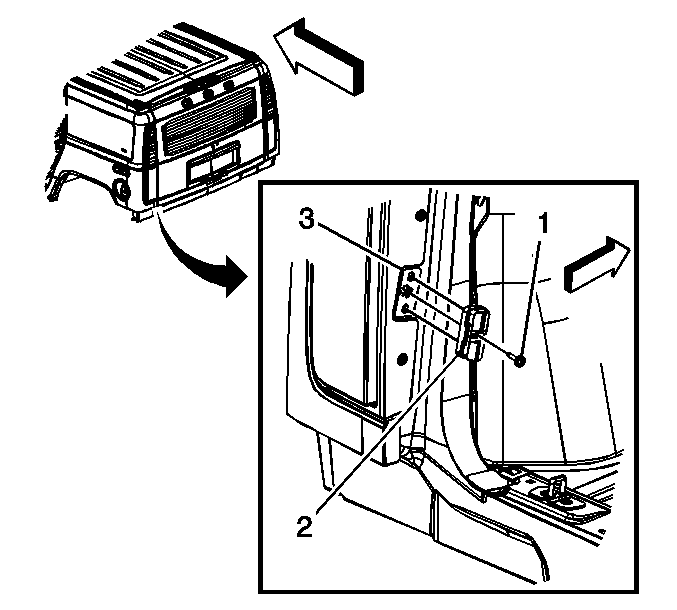 3
1
2