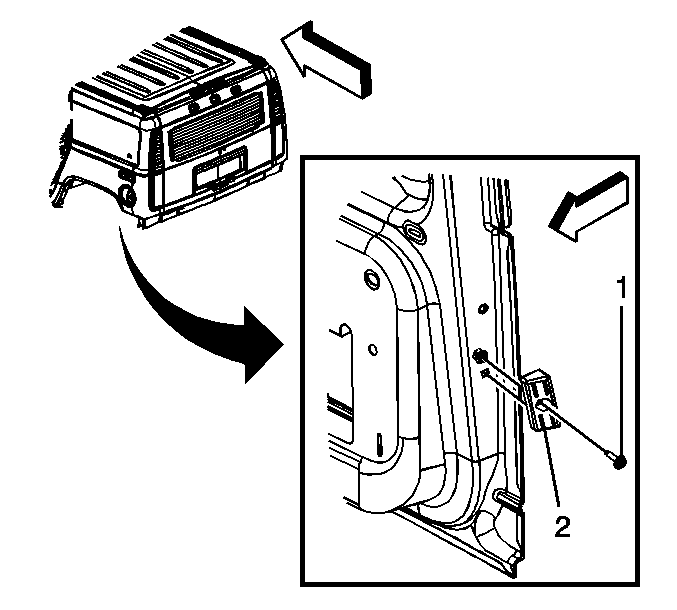 1
2