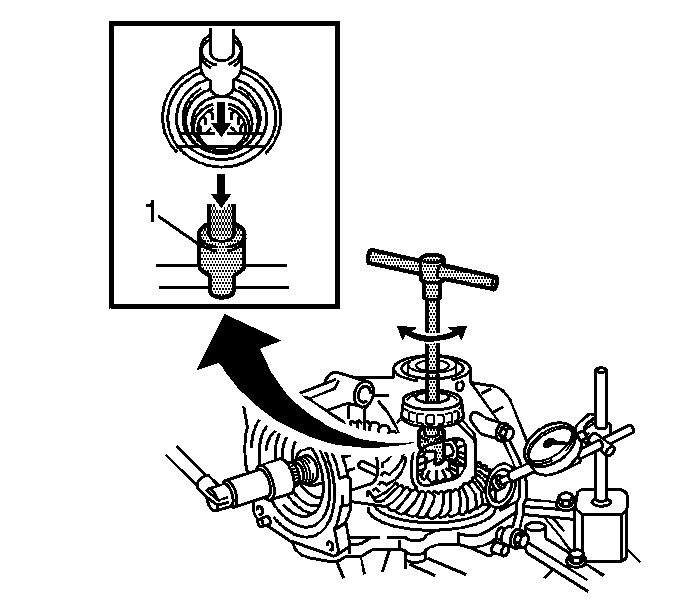 1