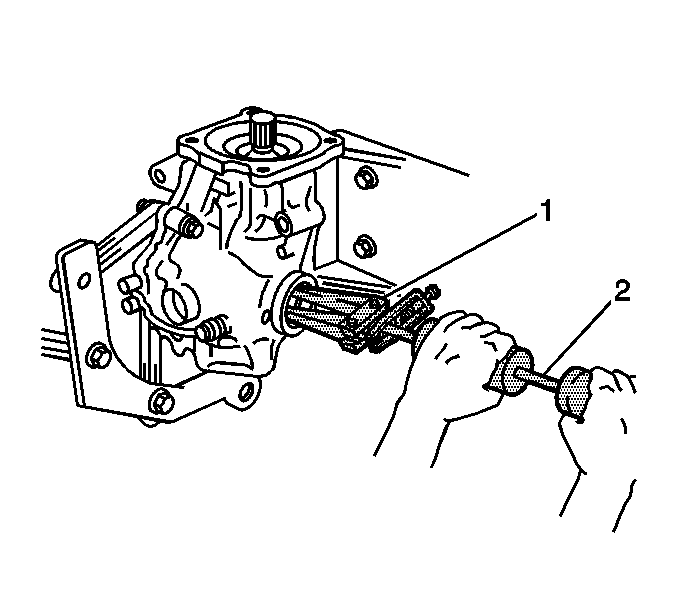 1
2