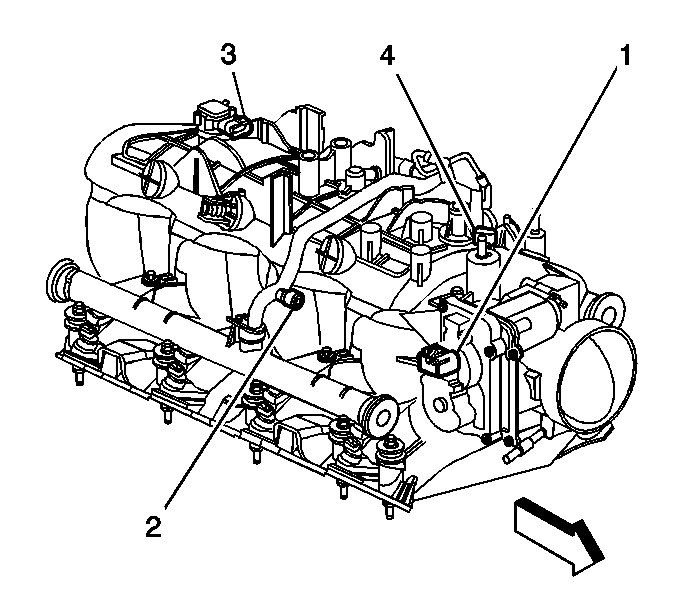 3
4
1
2