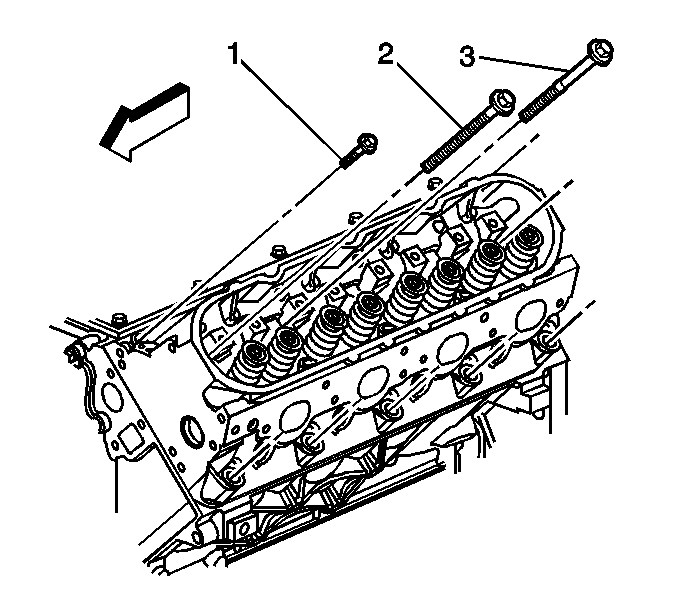 1
2
3