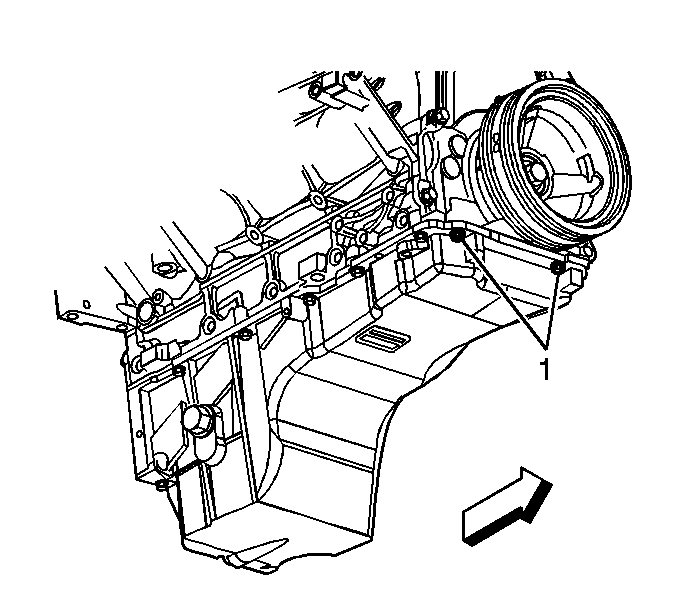 1