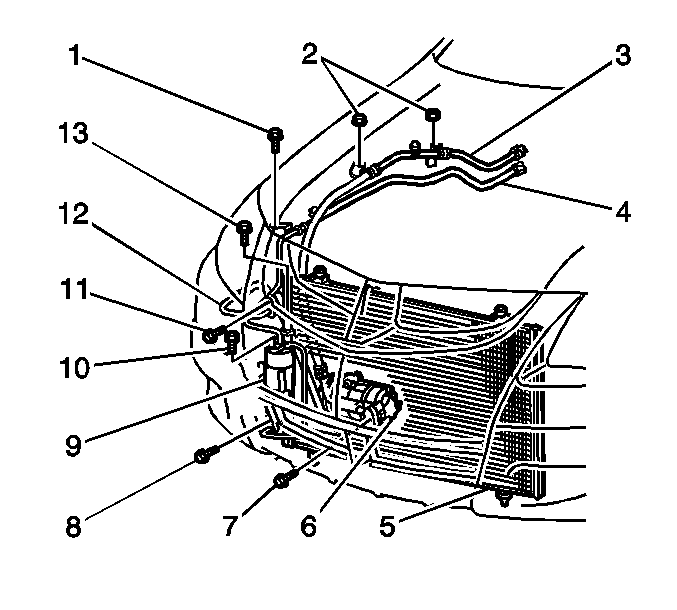 1
2
3
13
4
12
11
10
9
8
7
6
5