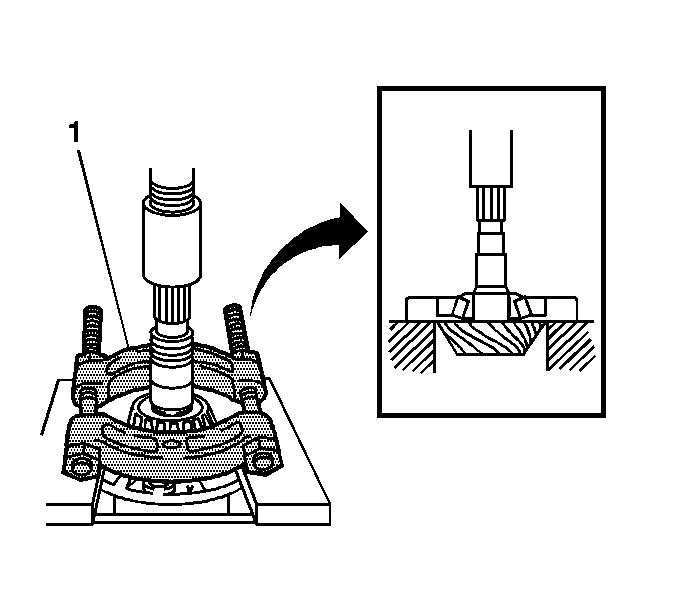 1