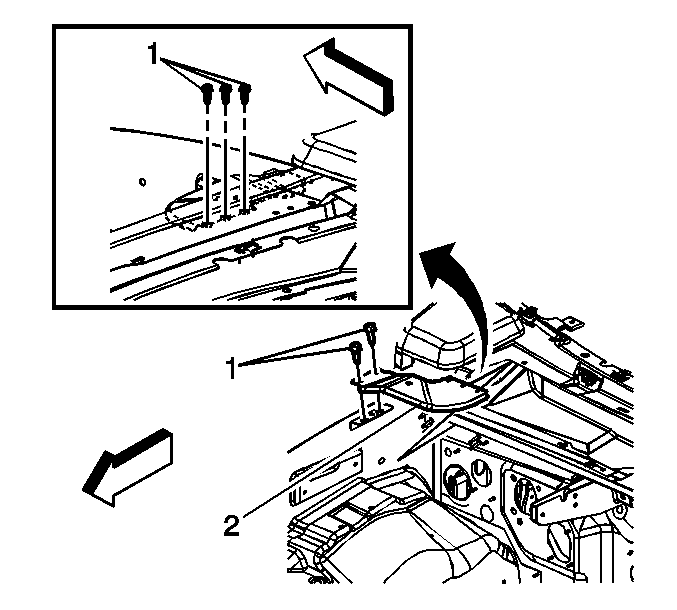 1

1

2