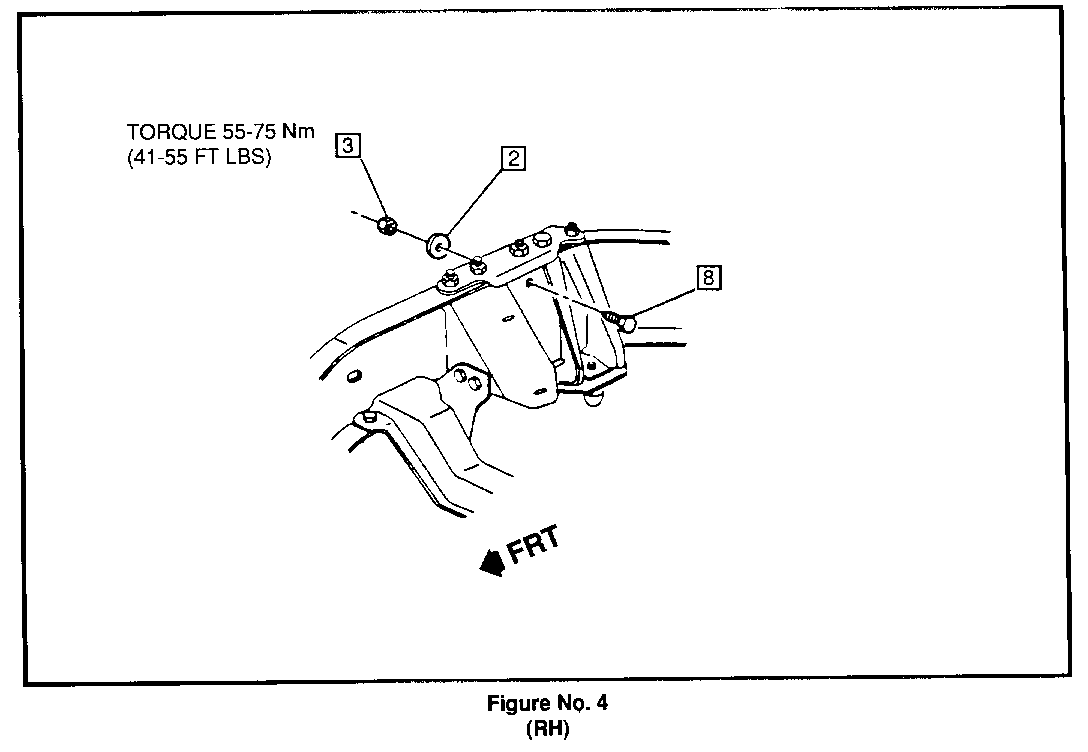 TORQUE 55-75 Nm
(41-55 FT LBS)

3

2

8

FRT

Figure No. 4
(RH)