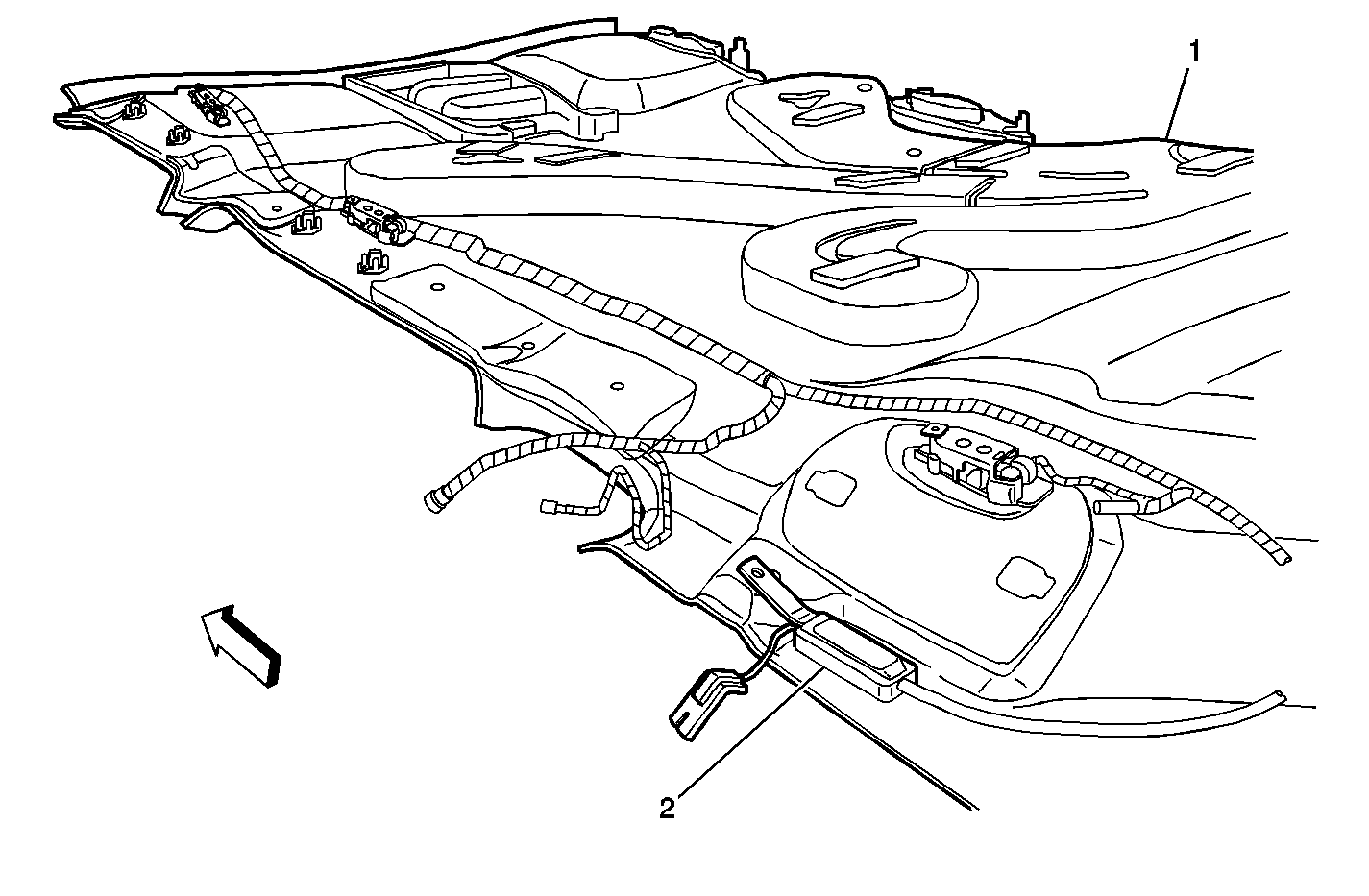 1

2