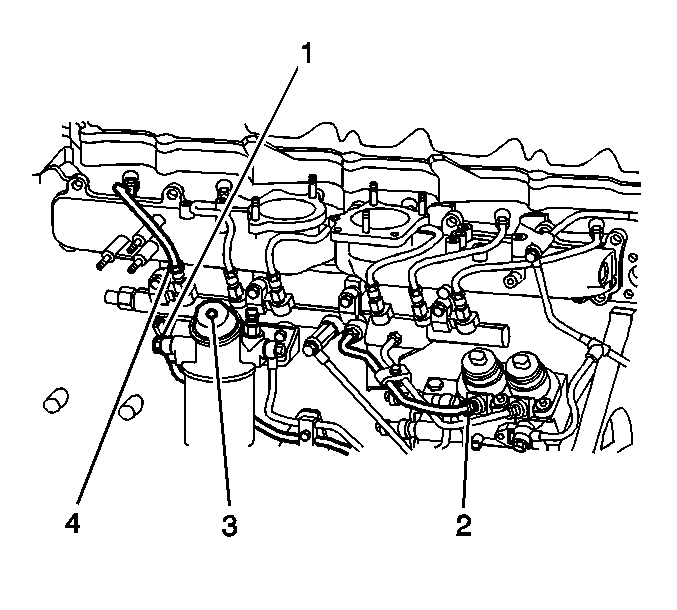 1

4

3

2