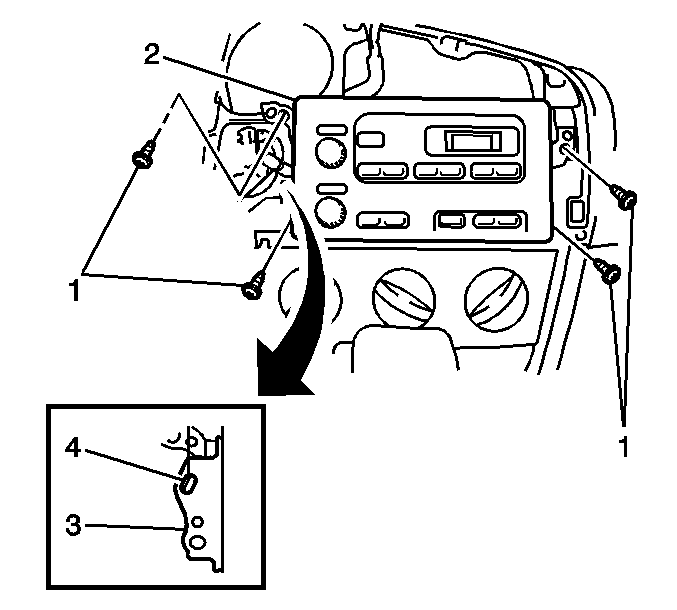 2
1
1
4
3