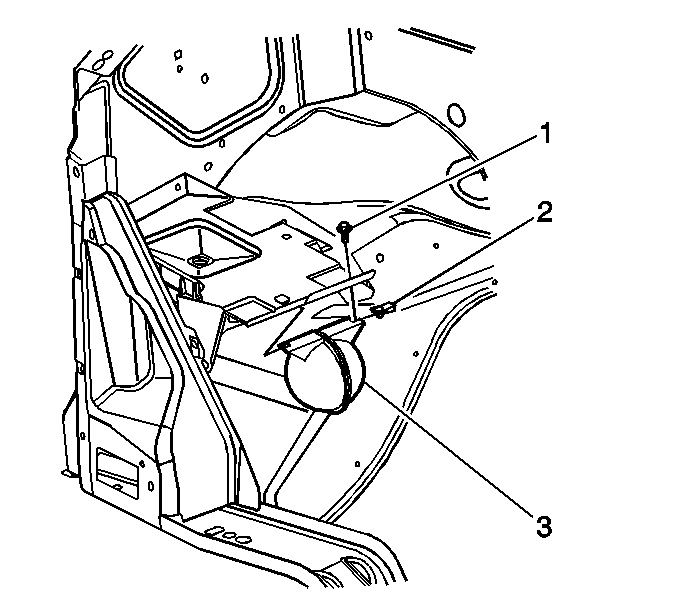 1
2
3