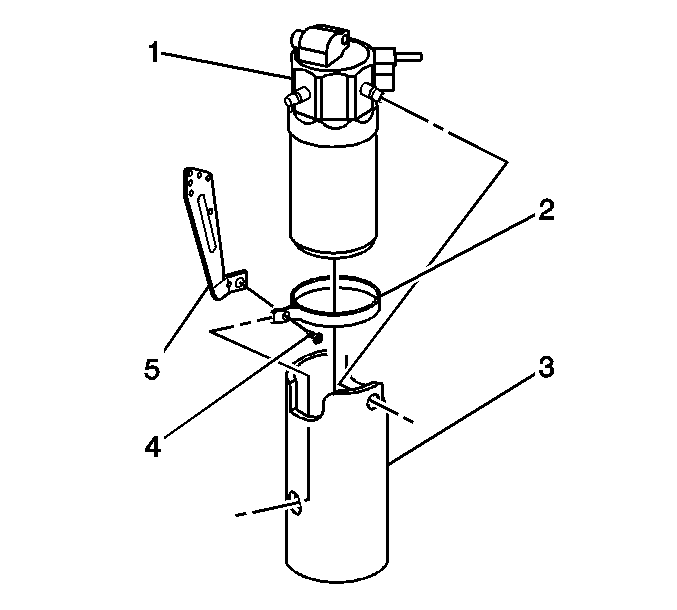 1
2
5
3
4