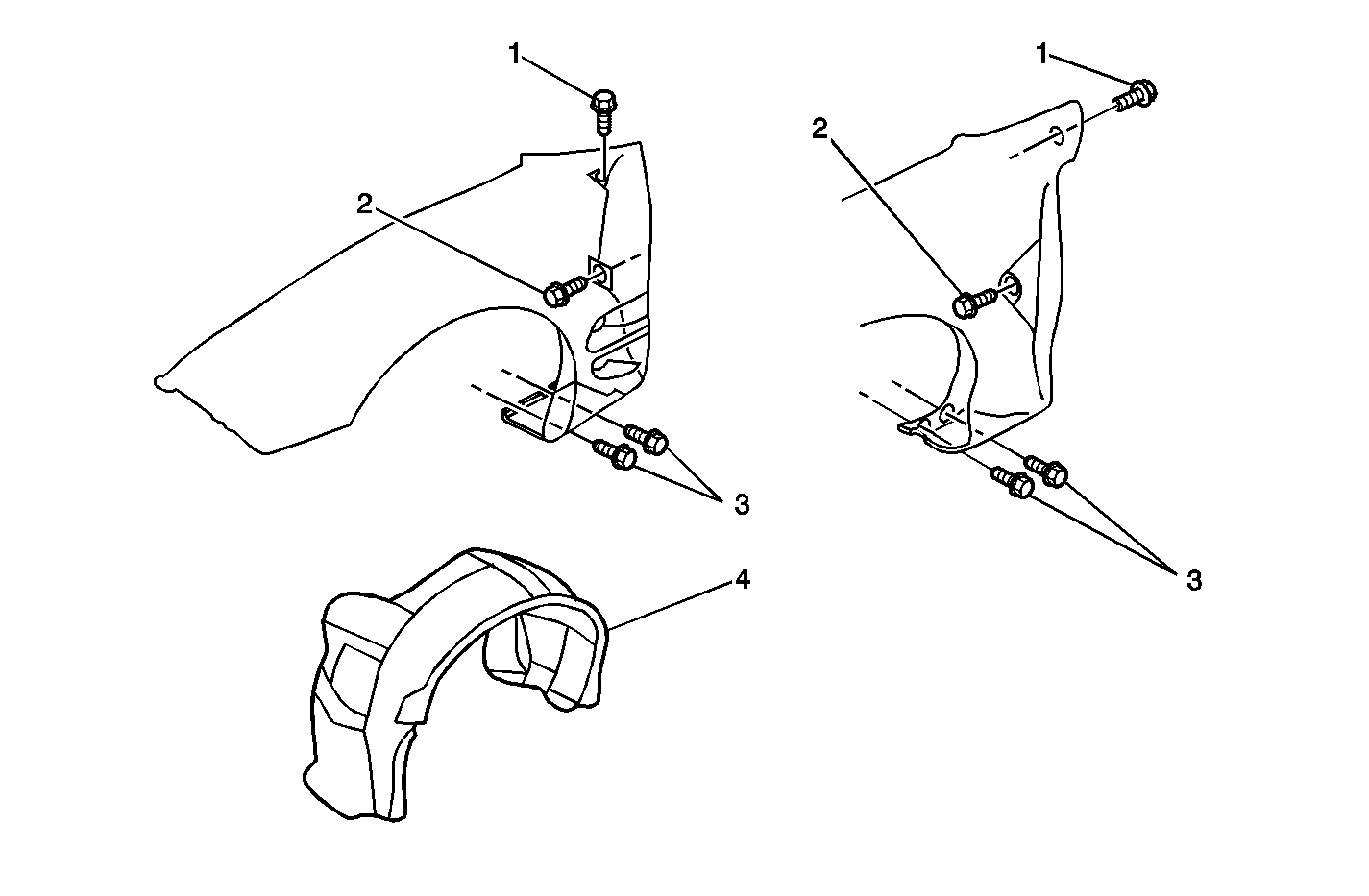 1
2
3
4
1
2
3