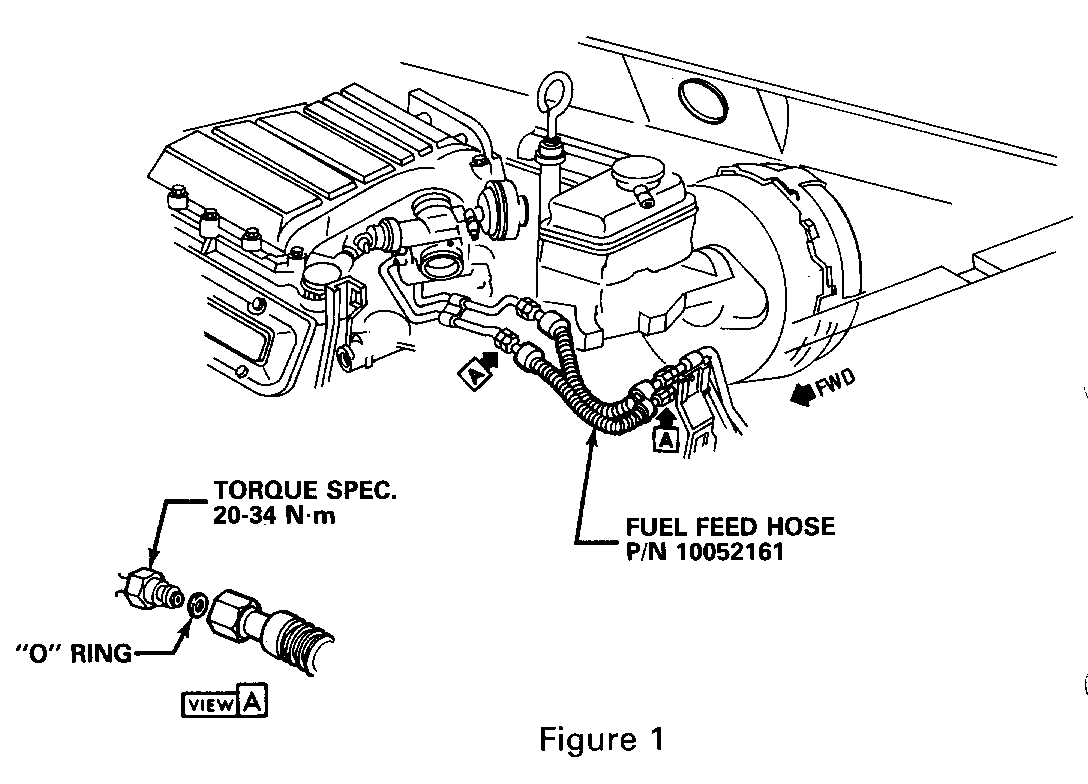 A

A

FWD

TORQUE SPEC.
20-34 N·m

FUEL FEED HOSE
P/N 10052161

"O" RING

VIEW A

Figure 1