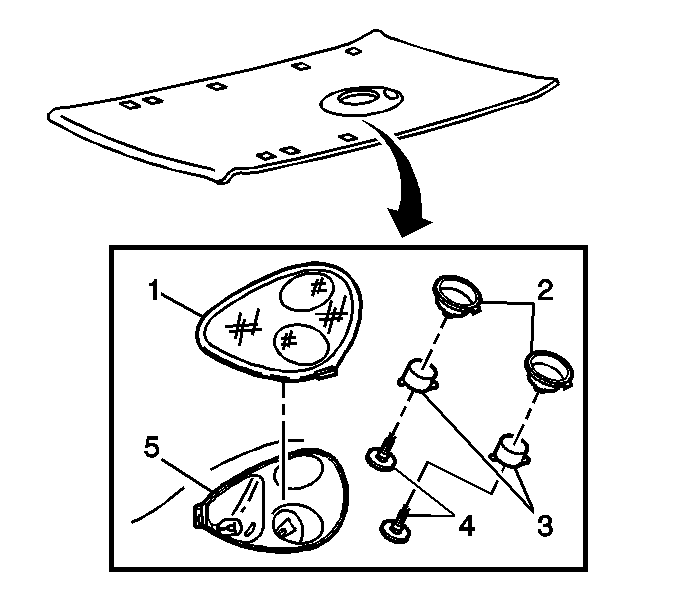 1
2
5
4
3