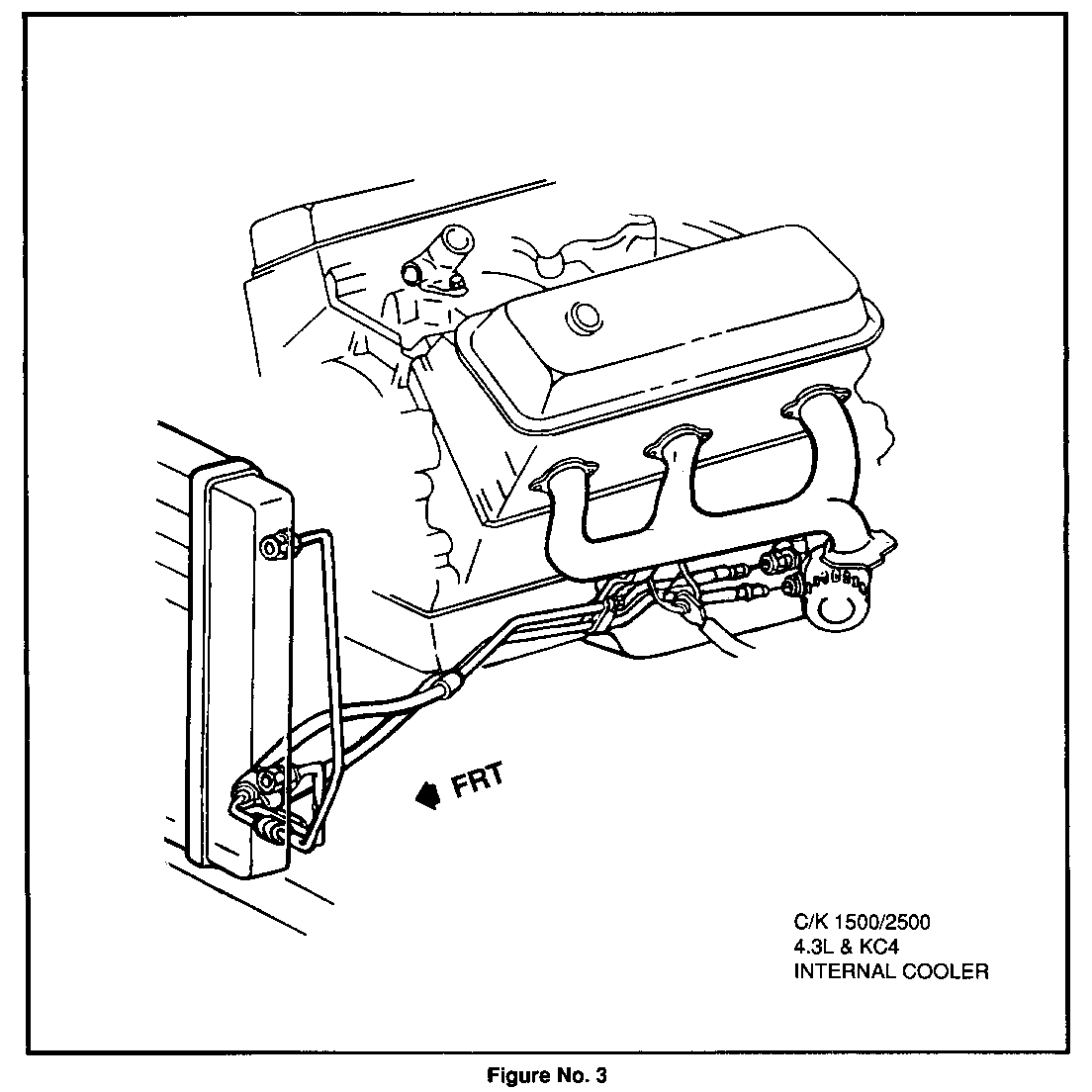 FRT

C/K 1500/2500
4.3L & KC4
INTERNAL COOLER

Figure No. 3