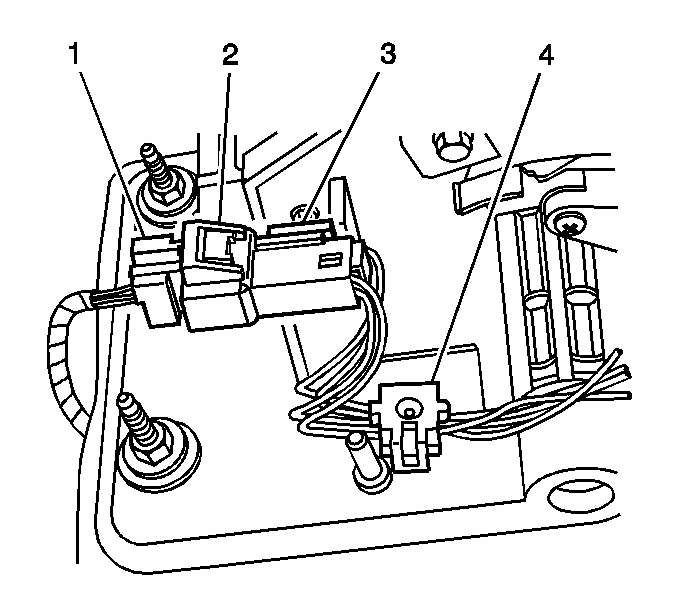 1
2
3
4