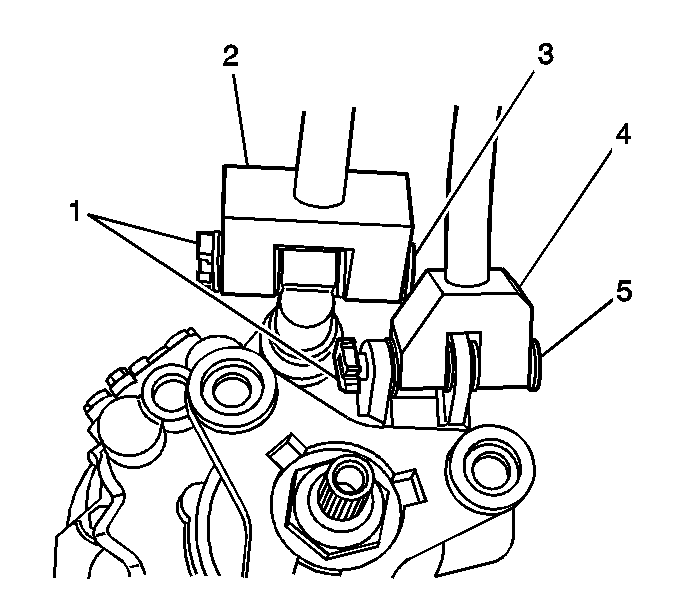 2
3
4
1
5