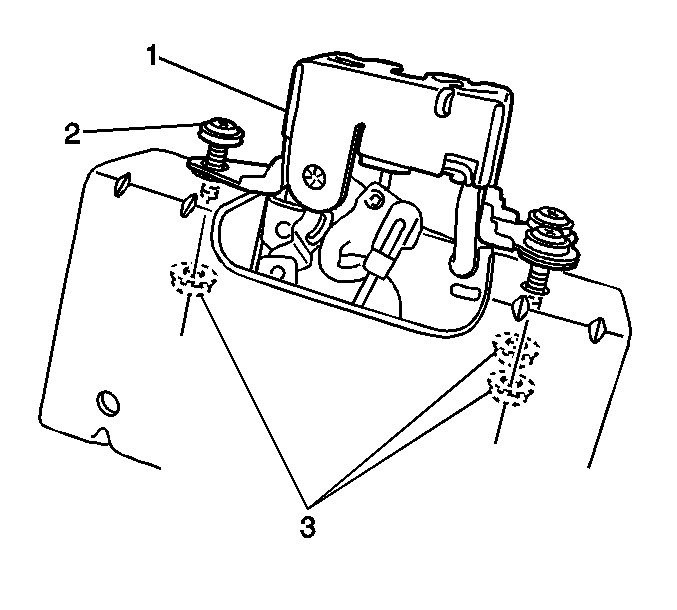 1
2
3