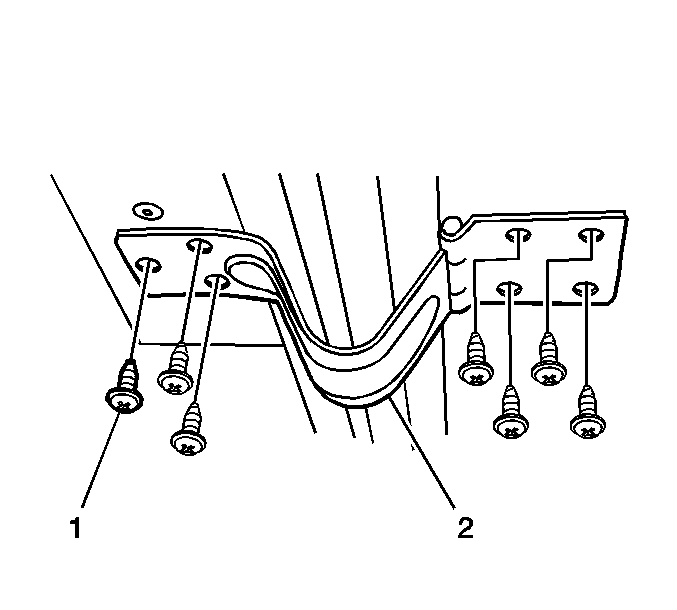 1
2