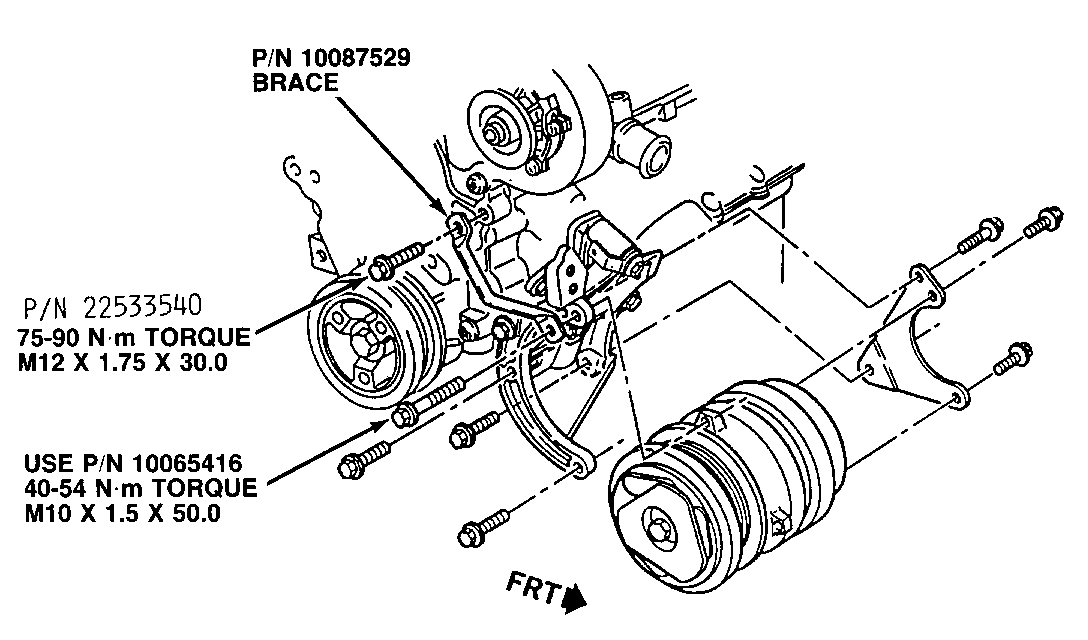 P/N 10087529
BRACE

P/N 22533540
75-90 N·m TORQUE
M12 X 1.75 X 30.0

USE P/N 10065416
40-54 N·m TORQUE
M10 X 1.5 X 50.0

FRT