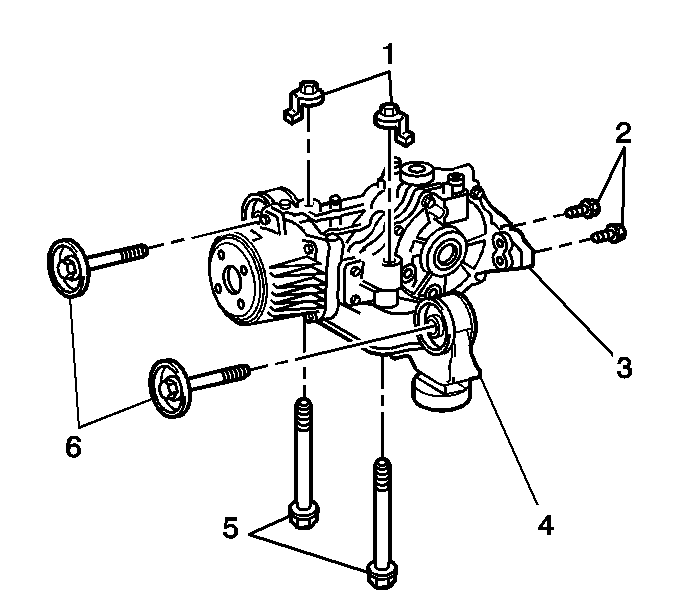 1
2
3
6
4
5