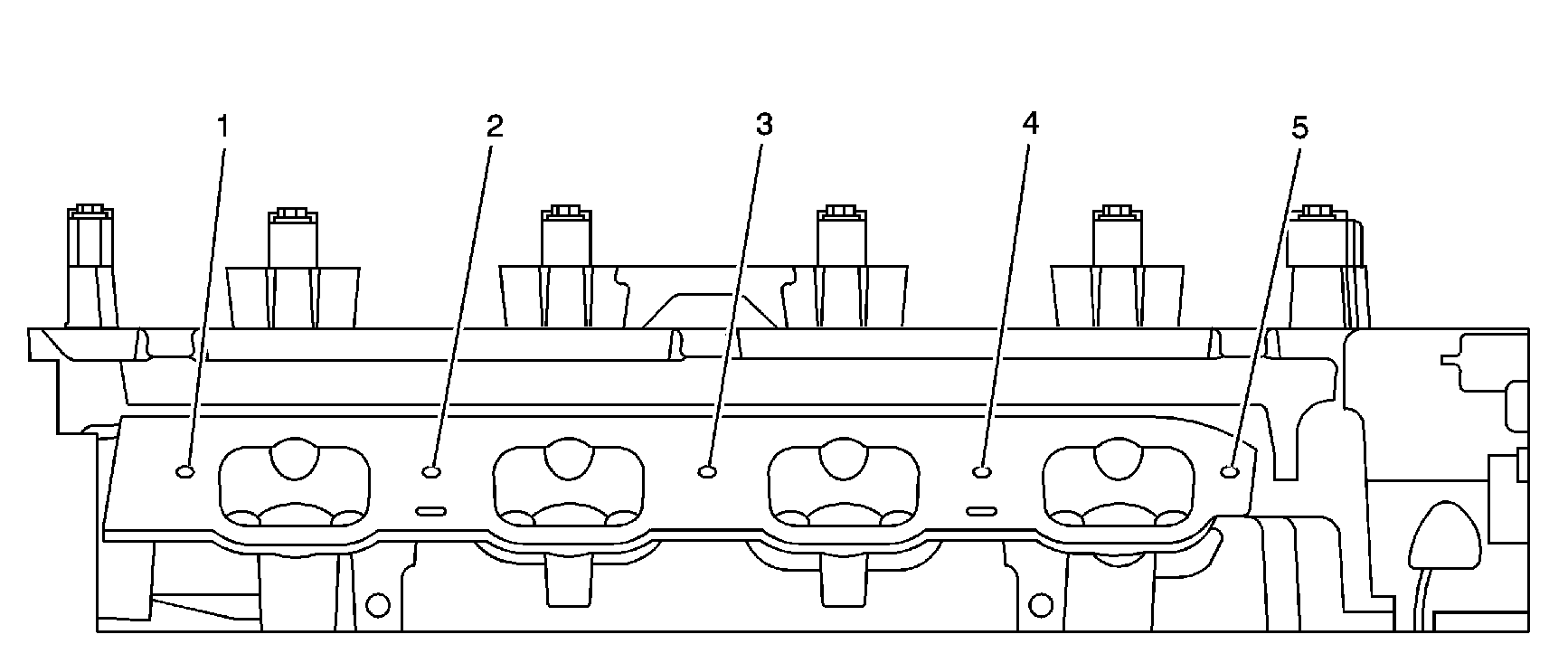 1 2 3 4 5